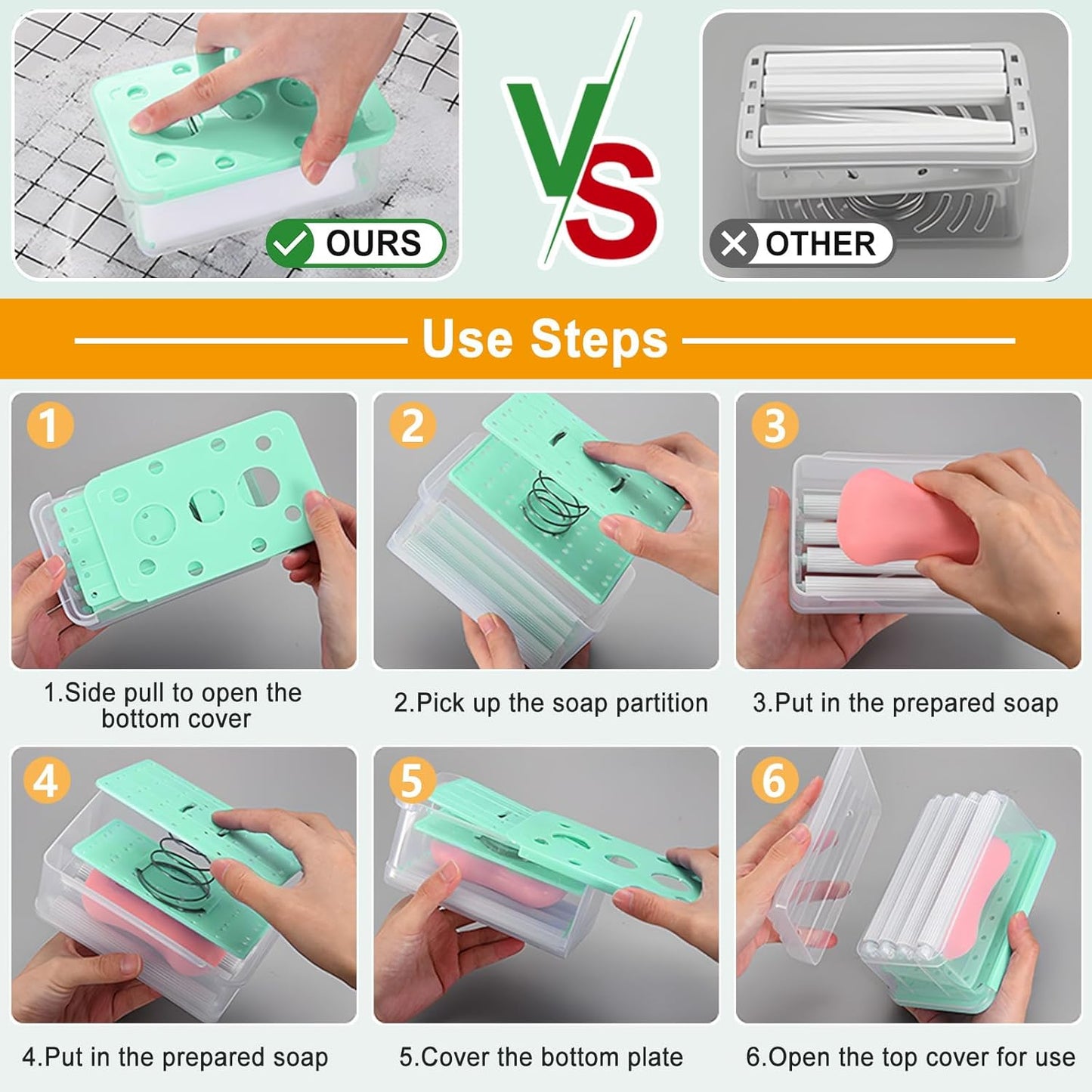 OURS

VS

OTHER

Use Steps

1

1.Side pull to open the bottom cover

2

2.Pick up the soap partition

3

3.Put in the prepared soap

4

4.Put in the prepared soap

5

5.Cover the bottom plate

6

6.Open the top cover for use