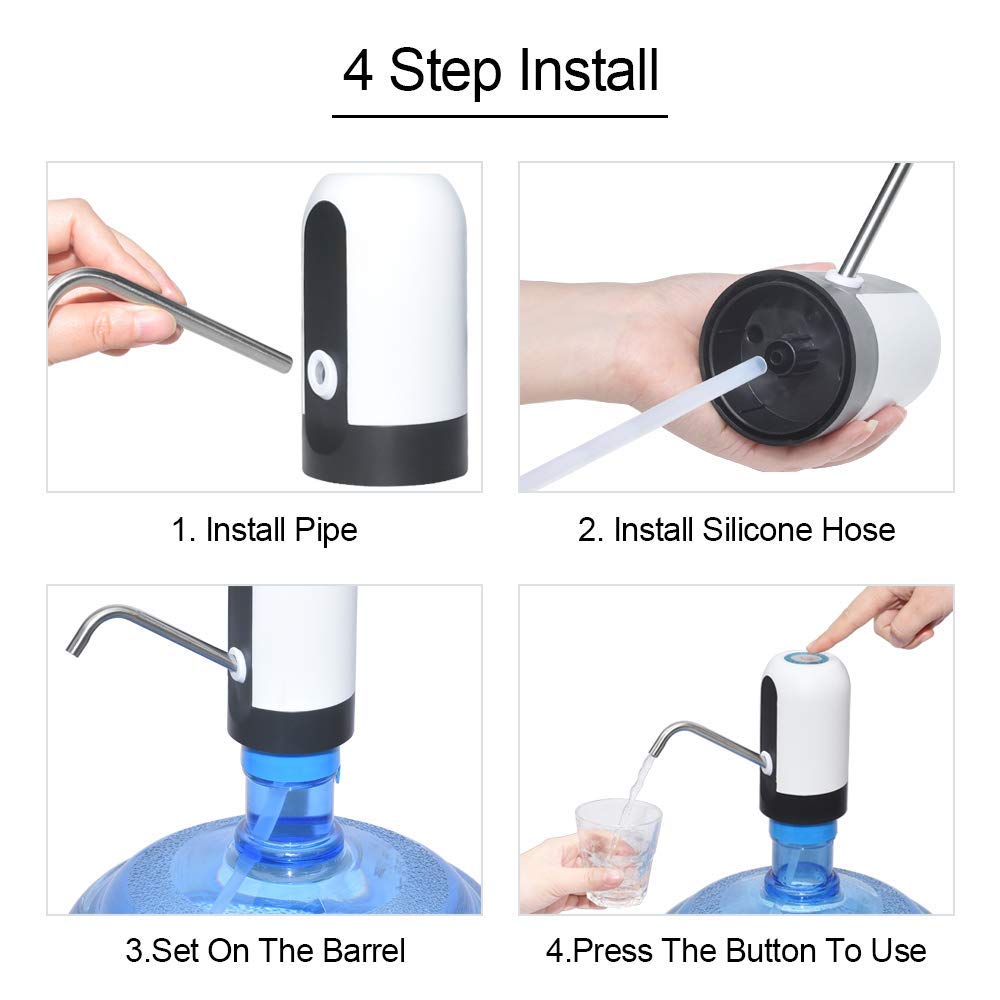 4 Step Install

1. Install Pipe

2. Install Silicone Hose

3.Set On The Barrel

4.Press The Button To Use